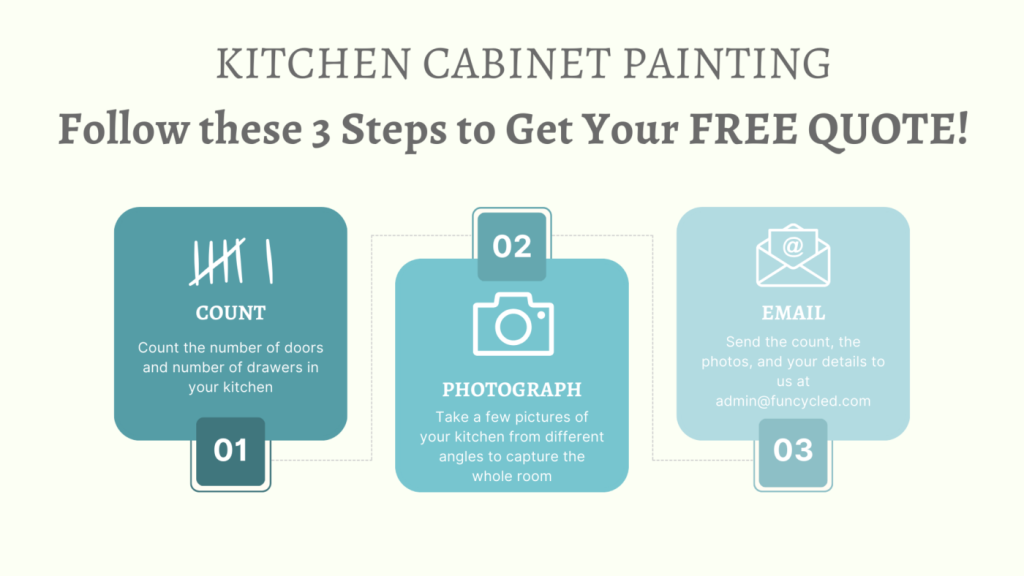 KITCHEN CABINET PAINTING

Follow these 3 Steps to Get Your FREE QUOTE!

COUNT

Count the number of doors and number of drawers in your kitchen

01

02

PHOTOGRAPH

Take a few pictures of your kitchen from different angles to capture the whole room

@

EMAIL

Send the count, the photos, and your details to us at admin@funcycled.com

03